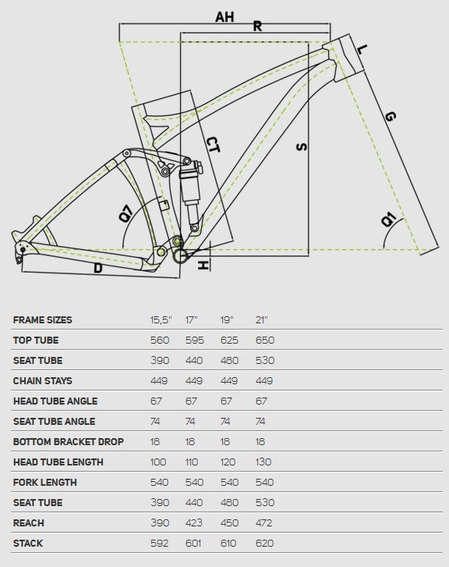 AH
R
L
G
CT
S
Q7
Q1
D
H

| FRAME SIZES | 15,5" | 17" | 19" | 21" |
|---|---|---|---|---|
| TOP TUBE | 560 | 595 | 625 | 650 |
| SEAT TUBE | 390 | 440 | 480 | 530 |
| CHAIN STAYS | 449 | 449 | 449 | 449 |
| HEAD TUBE ANGLE | 67 | 67 | 67 | 67 |
| SEAT TUBE ANGLE | 74 | 74 | 74 | 74 |
| BOTTOM BRACKET DROP | 18 | 18 | 18 | 18 |
| HEAD TUBE LENGTH | 100 | 110 | 120 | 130 |
| FORK LENGTH | 540 | 540 | 540 | 540 |
| SEAT TUBE | 390 | 440 | 480 | 530 |
| REACH | 390 | 423 | 450 | 472 |
| STACK | 592 | 601 | 610 | 620 |