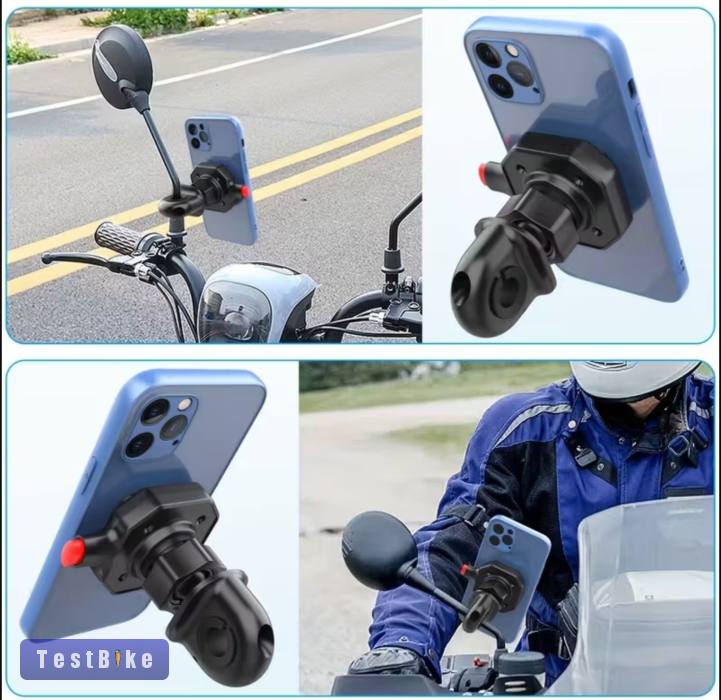 TestBike